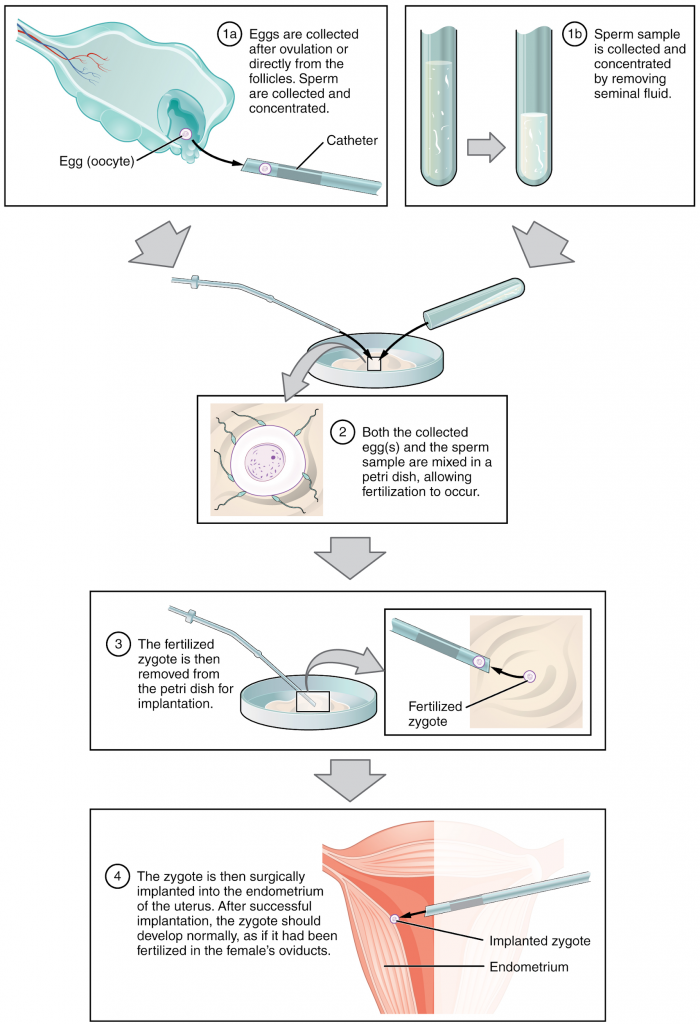 1a Eggs are collected after ovulation or directly from the follicles. Sperm are collected and concentrated.

Egg (oocyte)

Catheter

1b Sperm sample is collected and concentrated by removing seminal fluid.

2 Both the collected egg(s) and the sperm sample are mixed in a petri dish, allowing fertilization to occur.

3 The fertilized zygote is then removed from the petri dish for implantation.

Fertilized zygote

4 The zygote is then surgically implanted into the endometrium of the uterus. After successful implantation, the zygote should develop normally, as if it had been fertilized in the female's oviducts.

Implanted zygote

Endometrium