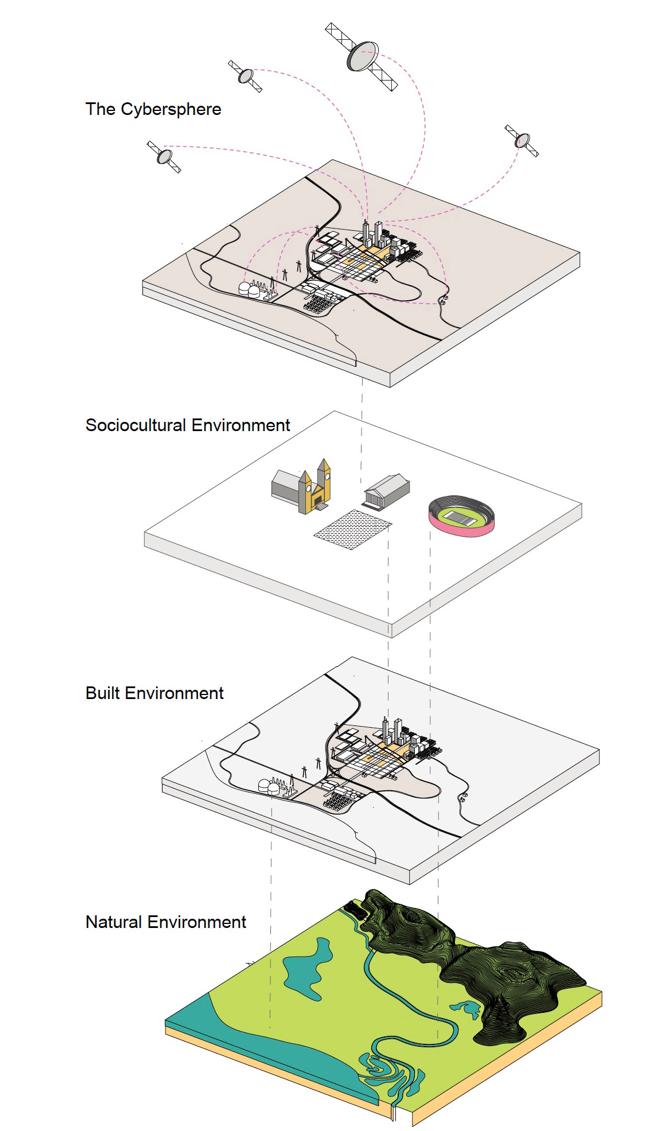 The Cybersphere

Sociocultural Environment

Built Environment

Natural Environment