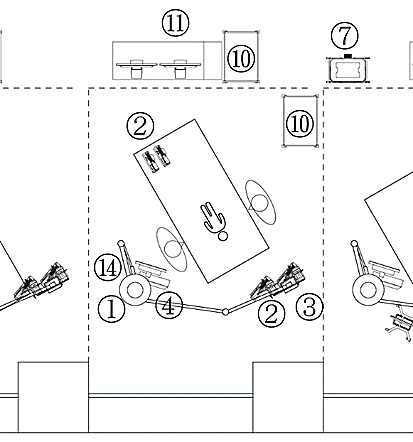 ⑪
⑩
⑦
②
⑩
⑭
①
④
②
③