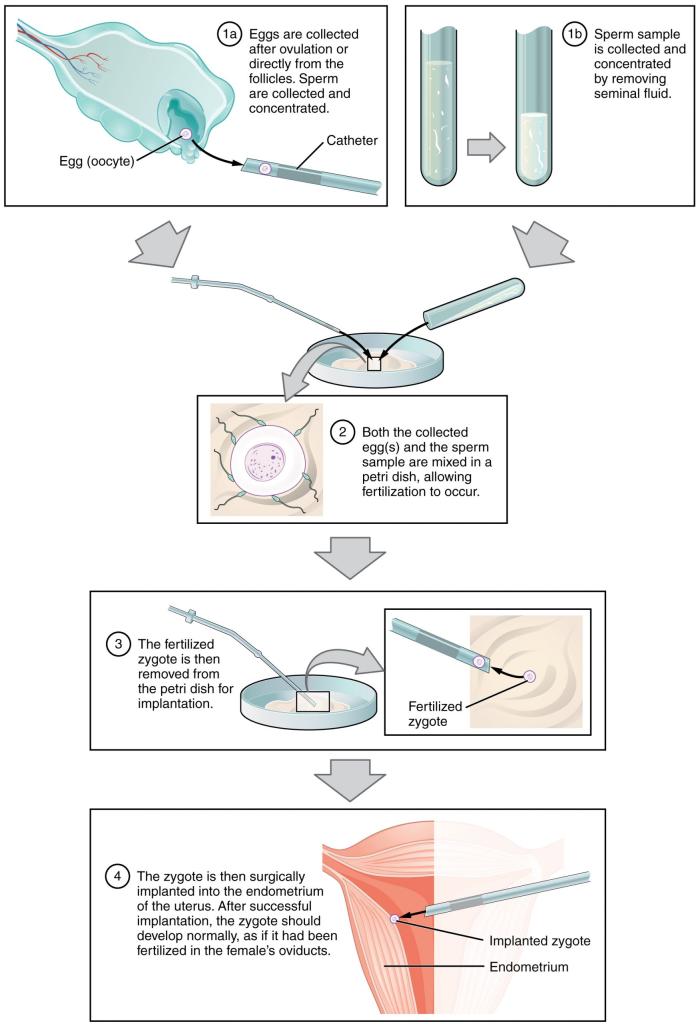 1a Eggs are collected after ovulation or directly from the follicles. Sperm are collected and concentrated.

Egg (oocyte)

Catheter

1b Sperm sample is collected and concentrated by removing seminal fluid.

2 Both the collected egg(s) and the sperm sample are mixed in a petri dish, allowing fertilization to occur.

3 The fertilized zygote is then removed from the petri dish for implantation.

Fertilized zygote

4 The zygote is then surgically implanted into the endometrium of the uterus. After successful implantation, the zygote should develop normally, as if it had been fertilized in the female's oviducts.

Implanted zygote

Endometrium